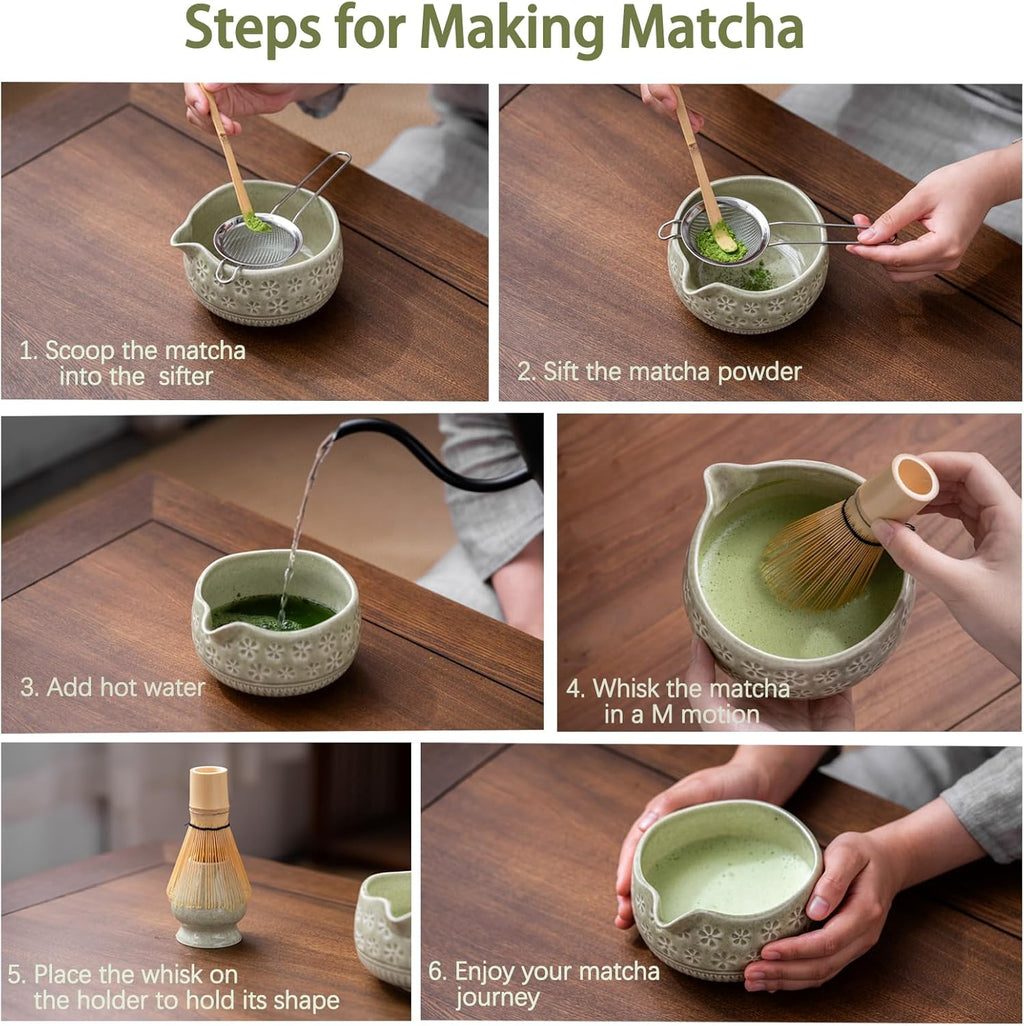 Steps for Making Matcha

1. Scoop the matcha into the sifter

2. Sift the matcha powder

3. Add hot water

4. Whisk the matcha in a M motion

5. Place the whisk on the holder to hold its shape

6. Enjoy your matcha journey