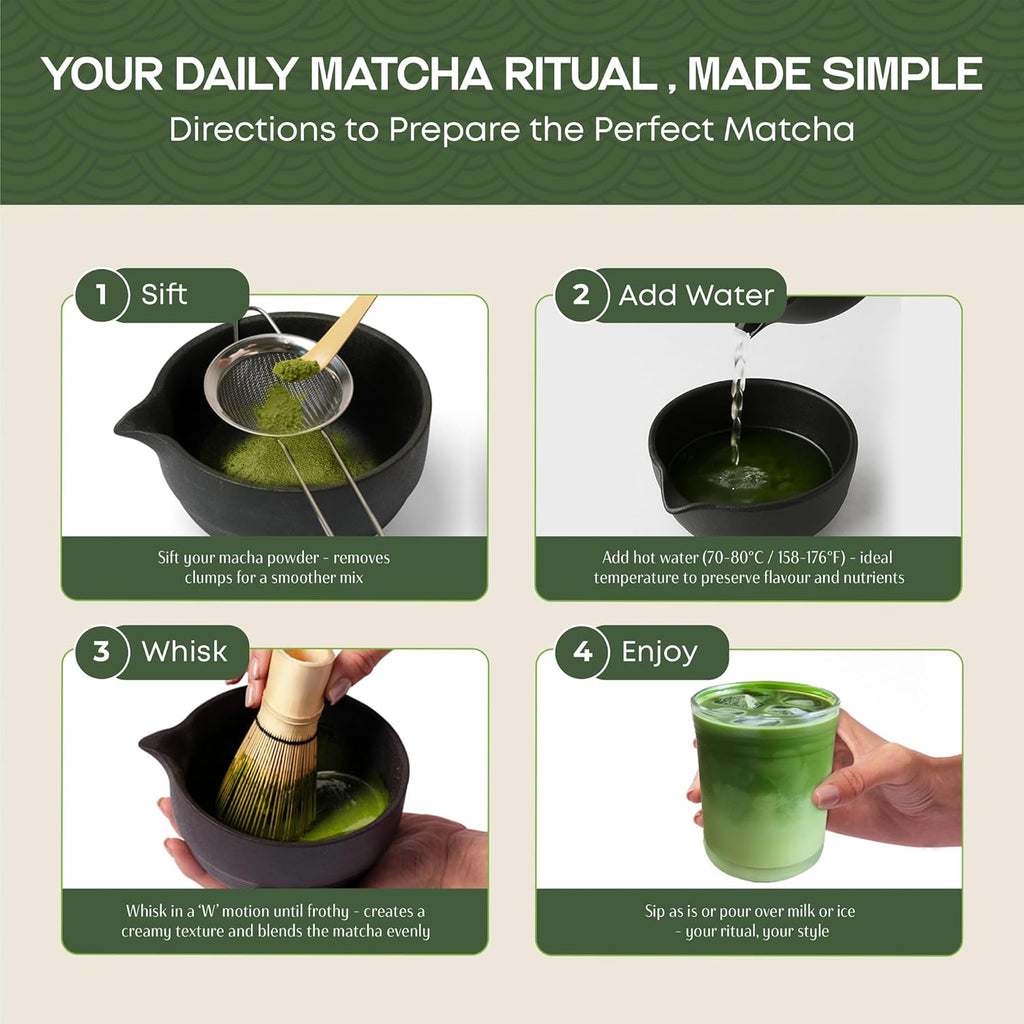 YOUR DAILY MATCHA RITUAL , MADE SIMPLE
Directions to Prepare the Perfect Matcha

1 Sift

Sift your macha powder - removes clumps for a smoother mix

2 Add Water

Add hot water (70-80°C / 158-176°F) - ideal temperature to preserve flavour and nutrients

3 Whisk

Whisk in a 'W' motion until frothy - creates a creamy texture and blends the matcha evenly

4 Enjoy

Sip as is or pour over milk or ice - your ritual, your style